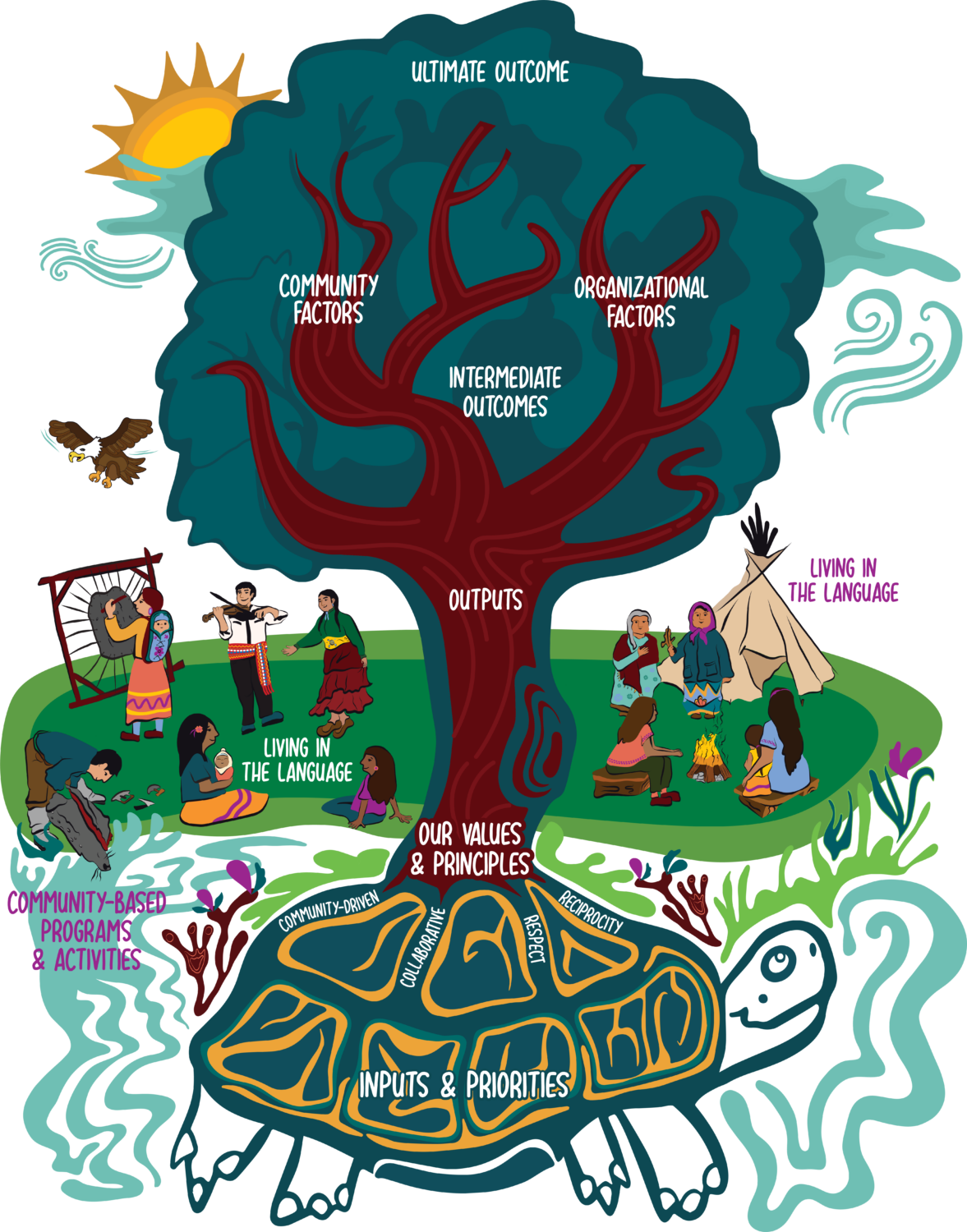 ULTIMATE OUTCOME

COMMUNITY FACTORS

ORGANIZATIONAL FACTORS

INTERMEDIATE OUTCOMES

OUTPUTS

LIVING IN THE LANGUAGE

LIVING IN THE LANGUAGE

OUR VALUES & PRINCIPLES

COMMUNITY-BASED PROGRAMS & ACTIVITIES

COMMUNITY-DRIVEN

COLLABORATIVE

RESPECT

RECIPROCITY

INPUTS & PRIORITIES